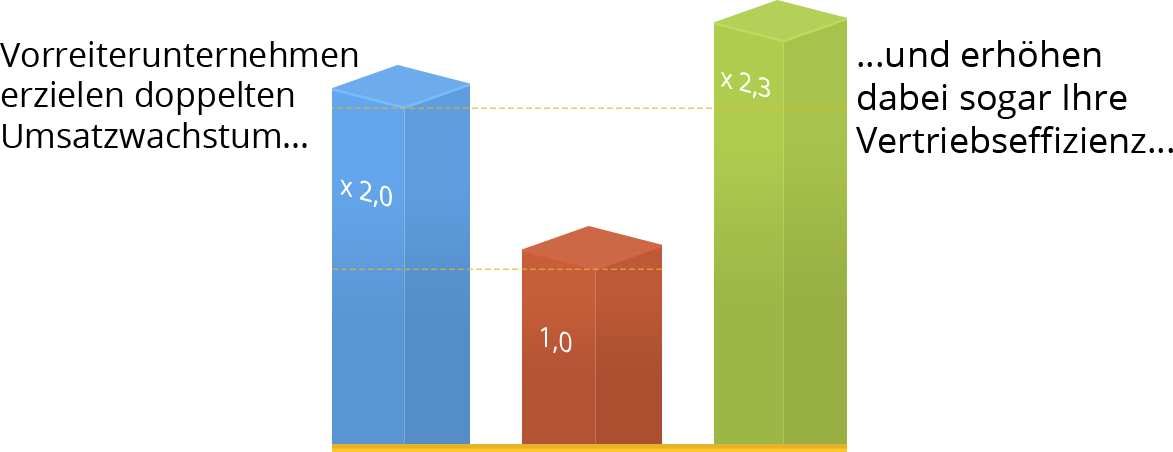 Vorreiterunternehmen erzielen doppelten Umsatzwachstum...

x 2,0

1,0

x 2,3

...und erhöhen dabei sogar Ihre Vertriebseffizienz...